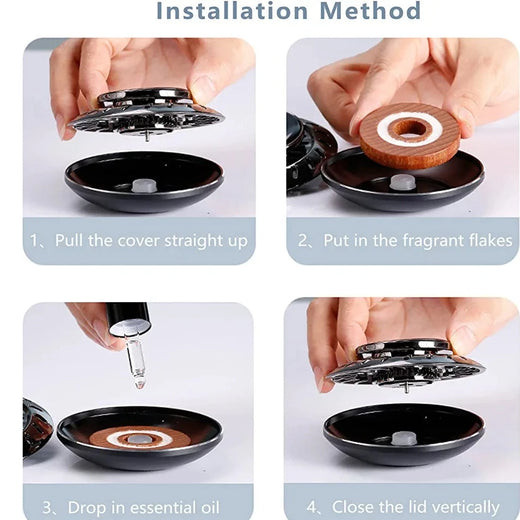 Installation Method

1、Pull the cover straight up

2、Put in the fragrant flakes

3、Drop in essential oil

4、Close the lid vertically